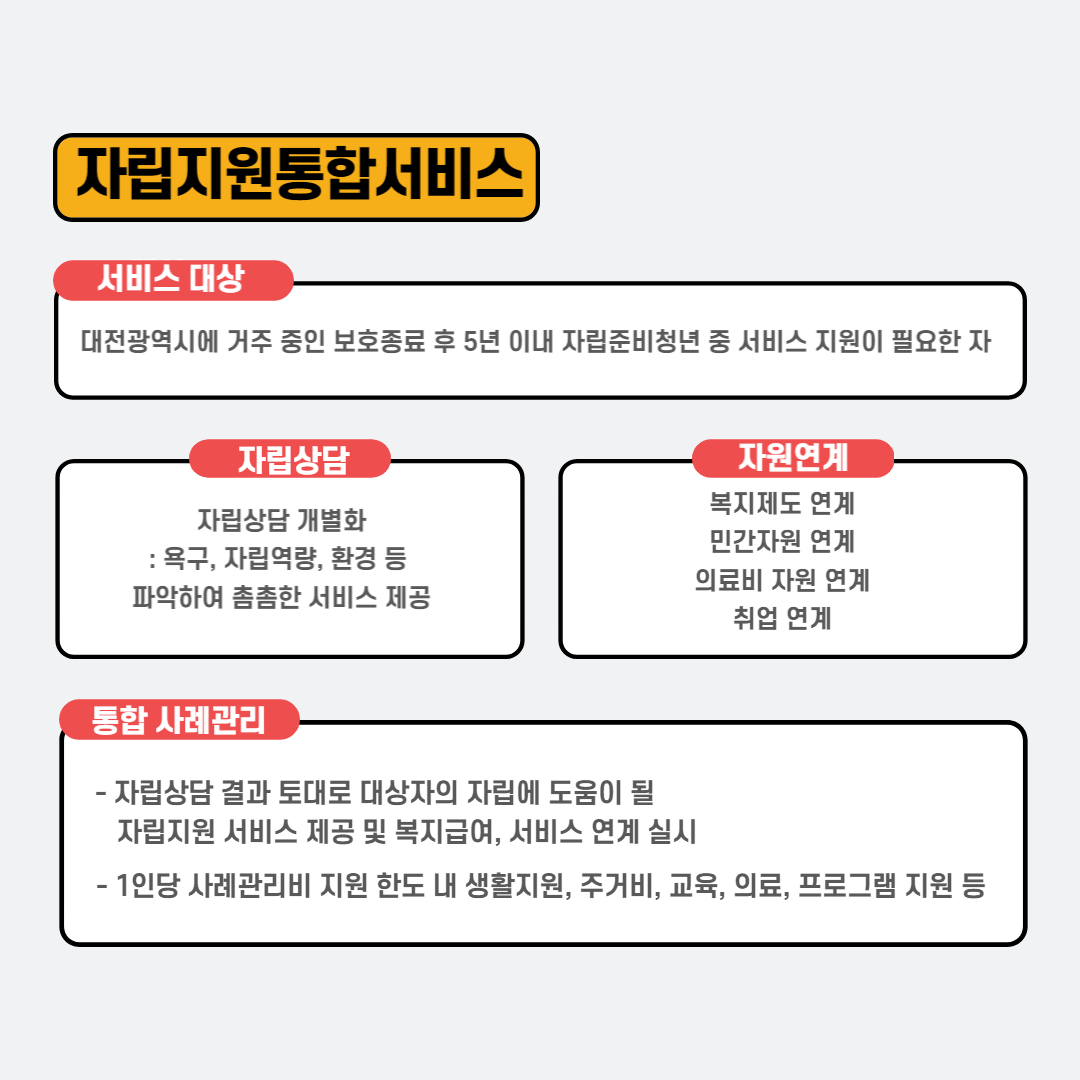 자립지원통합서비스

서비스 대상

대전광역시에 거주 중인 보호종료 후 5년 이내 자립준비청년 중 서비스 지원이 필요한 자

자립상담

자립상담 개별화
: 욕구, 자립역량, 환경 등
파악하여 촘촘한 서비스 제공

자원연계

복지제도 연계
민간자원 연계
의료비 자원 연계
취업 연계

통합 사례관리

- 자립상담 결과 토대로 대상자의 자립에 도움이 될 자립지원 서비스 제공 및 복지급여, 서비스 연계 실시

- 1인당 사례관리비 지원 한도 내 생활지원, 주거비, 교육, 의료, 프로그램 지원 등